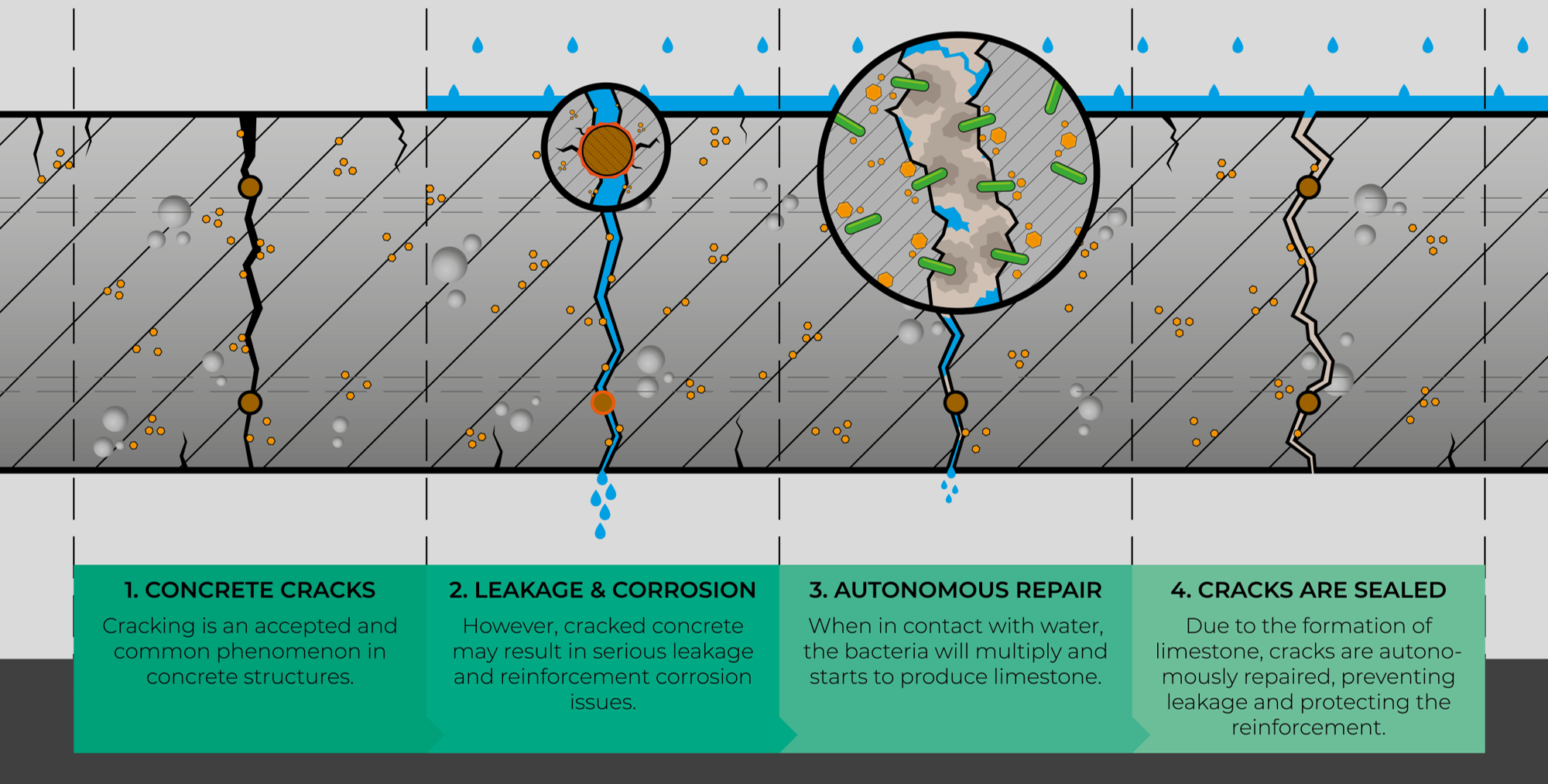 1. CONCRETE CRACKS

Cracking is an accepted and common phenomenon in concrete structures.

2. LEAKAGE & CORROSION

However, cracked concrete may result in serious leakage and reinforcement corrosion issues.

3. AUTONOMOUS REPAIR

When in contact with water, the bacteria will multiply and starts to produce limestone.

4. CRACKS ARE SEALED

Due to the formation of limestone, cracks are autonomously repaired, preventing leakage and protecting the reinforcement.